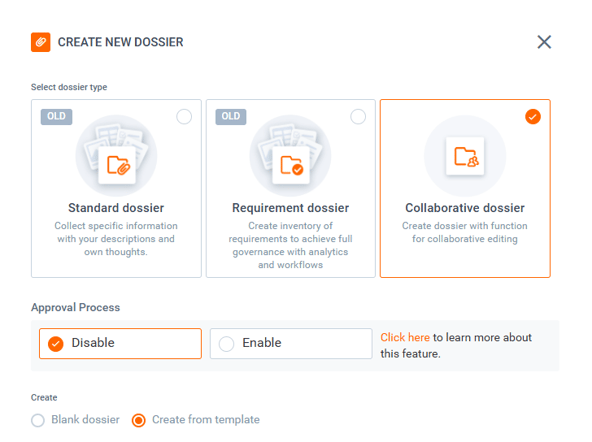 CREATE NEW DOSSIER

Select dossier type

OLD

Standard dossier

Collect specific information with your descriptions and own thoughts.

OLD

Requirement dossier

Create inventory of requirements to achieve full governance with analytics and workflows

Collaborative dossier

Create dossier with function for collaborative editing

Approval Process

Disable

Enable

Click here to learn more about this feature.

Create

Blank dossier

Create from template