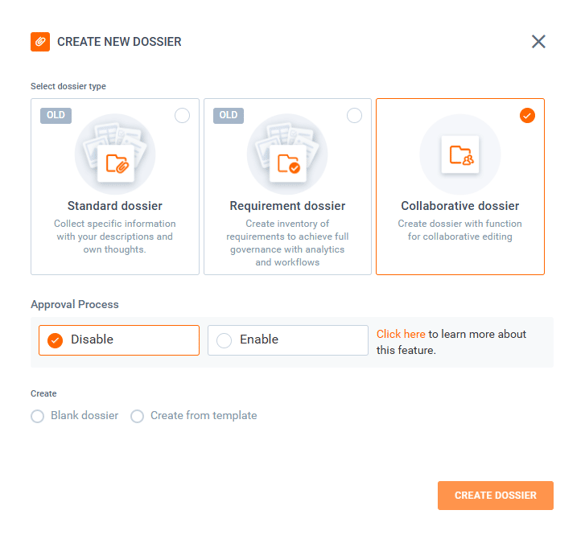 CREATE NEW DOSSIER

Select dossier type

OLD

Standard dossier

Collect specific information with your descriptions and own thoughts.

OLD

Requirement dossier

Create inventory of requirements to achieve full governance with analytics and workflows

Collaborative dossier

Create dossier with function for collaborative editing

Approval Process

Disable

Enable

Click here to learn more about this feature.

Create

Blank dossier

Create from template

CREATE DOSSIER